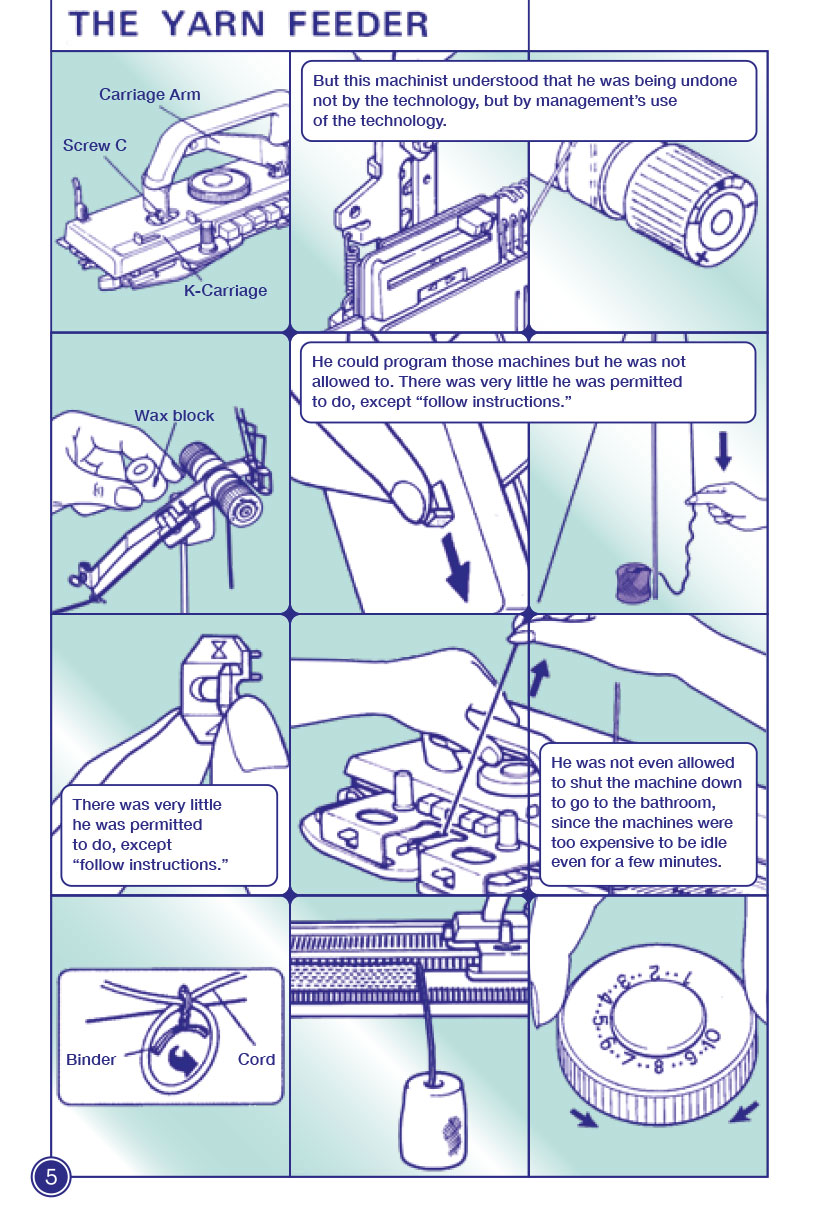 THE YARN FEEDER

Carriage Arm

Screw C

K-Carriage

But this machinist understood that he was being undone not by the technology, but by management's use of the technology.

Wax block

He could program those machines but he was not allowed to. There was very little he was permitted to do, except "follow instructions."

There was very little he was permitted to do, except "follow instructions."

He was not even allowed to shut the machine down to go to the bathroom, since the machines were too expensive to be idle even for a few minutes.

Binder

Cord

1 2 3 4 5 6 7 8 9 10

5