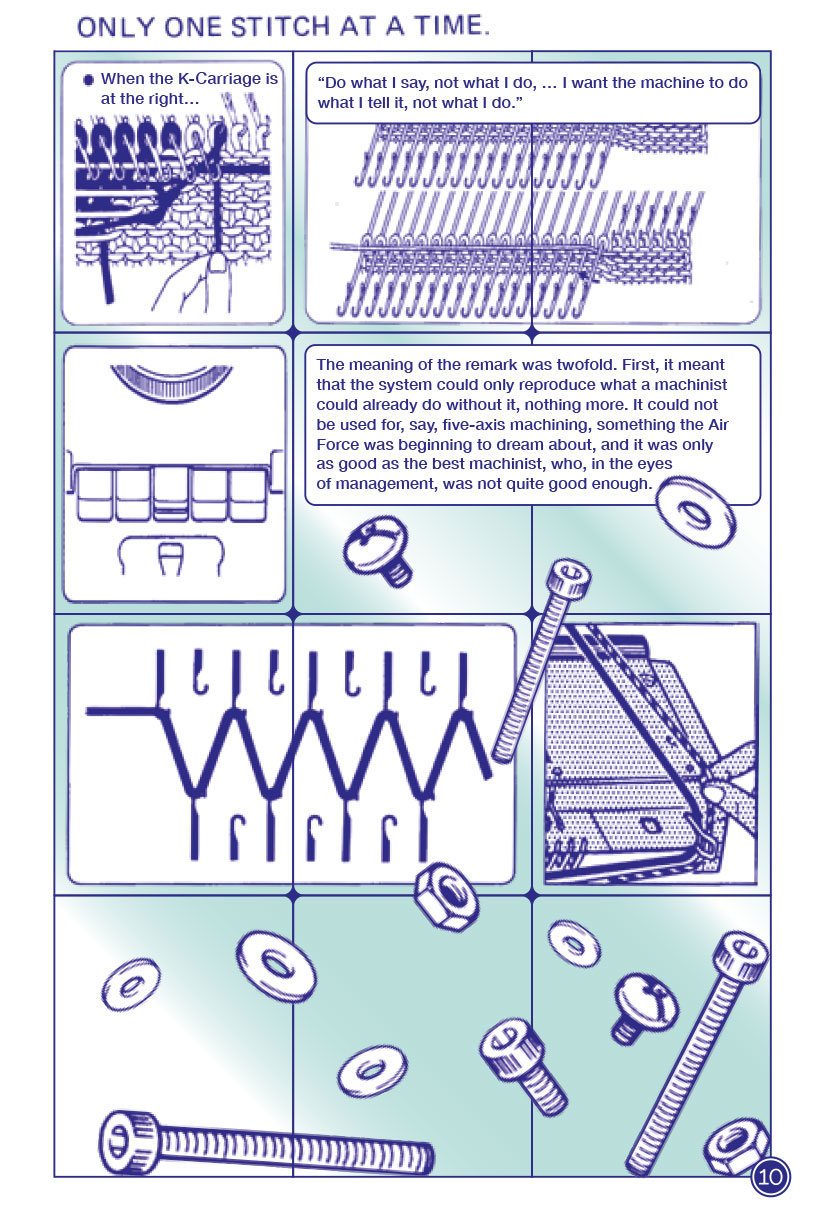 ONLY ONE STITCH AT A TIME.

● When the K-Carriage is at the right…

“Do what I say, not what I do, … I want the machine to do what I tell it, not what I do.”

The meaning of the remark was twofold. First, it meant that the system could only reproduce what a machinist could already do without it, nothing more. It could not be used for, say, five-axis machining, something the Air Force was beginning to dream about, and it was only as good as the best machinist, who, in the eyes of management, was not quite good enough.

10